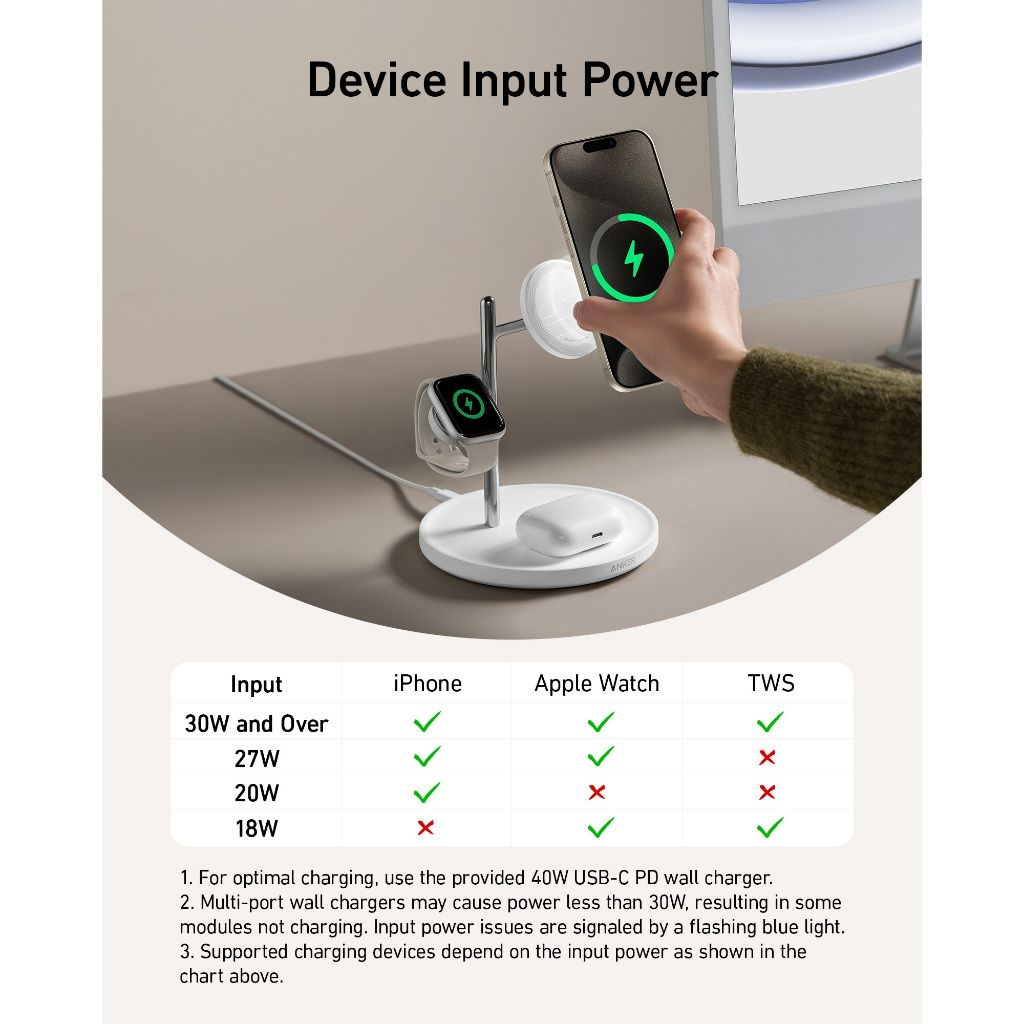 Device Input Power

ANKER

| Input | iPhone | Apple Watch | TWS |
|---|---|---|---|
| 30W and Over | ✓ | ✓ | ✓ |
| 27W | ✓ | ✓ | ✗ |
| 20W | ✓ | ✗ | ✗ |
| 18W | ✗ | ✓ | ✓ |

1. For optimal charging, use the provided 40W USB-C PD wall charger.
2. Multi-port wall chargers may cause power less than 30W, resulting in some modules not charging. Input power issues are signaled by a flashing blue light.
3. Supported charging devices depend on the input power as shown in the chart above.